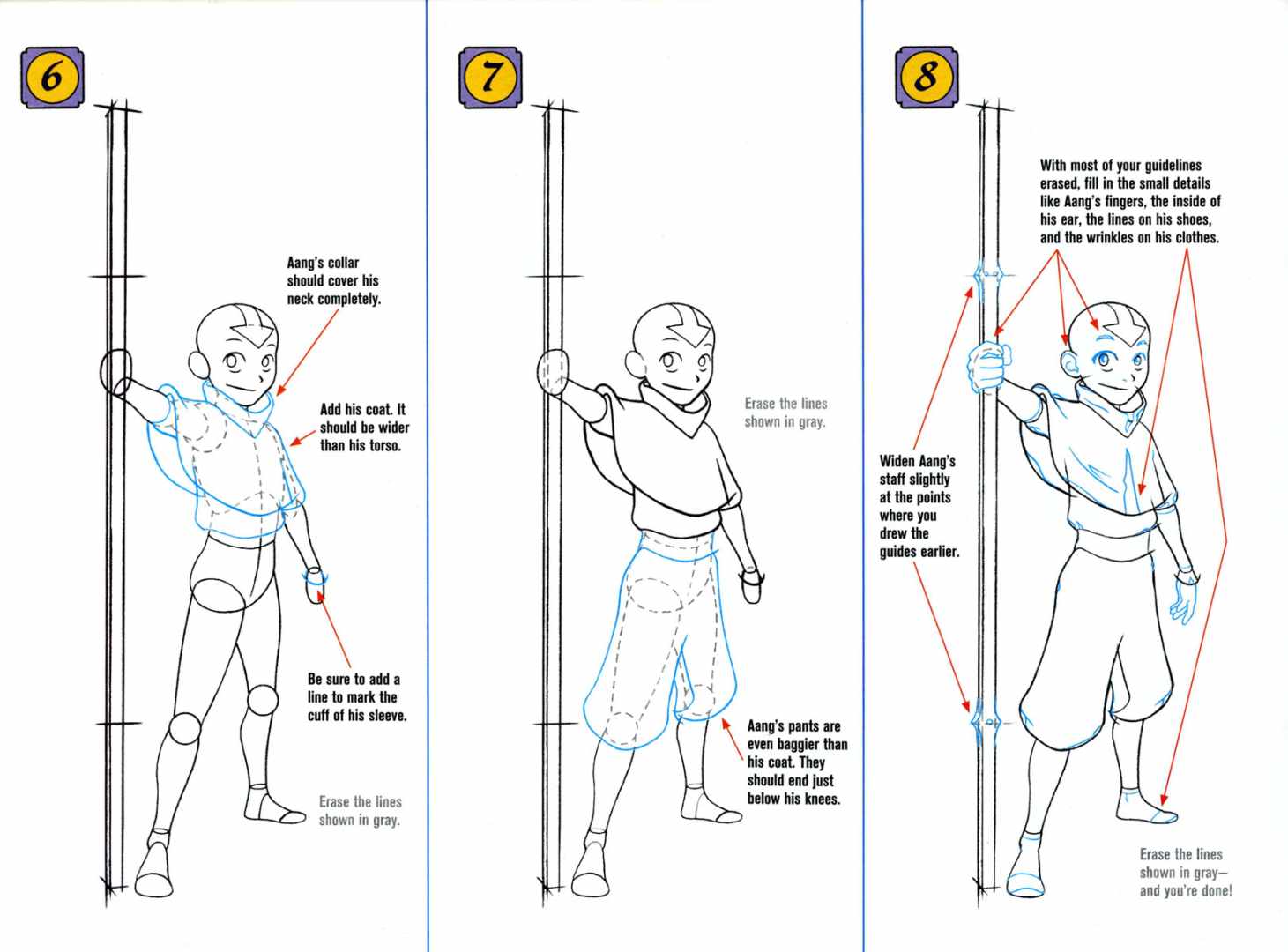 6

Aang's collar should cover his neck completely.

Add his coat. It should be wider than his torso.

Be sure to add a line to mark the cuff of his sleeve.

Erase the lines shown in gray.

7

Erase the lines shown in gray.

Aang's pants are even baggier than his coat. They should end just below his knees.

8

With most of your guidelines erased, fill in the small details like Aang's fingers, the inside of his ear, the lines on his shoes, and the wrinkles on his clothes.

Widen Aang's staff slightly at the points where you drew the guides earlier.

Erase the lines shown in gray— and you're done!